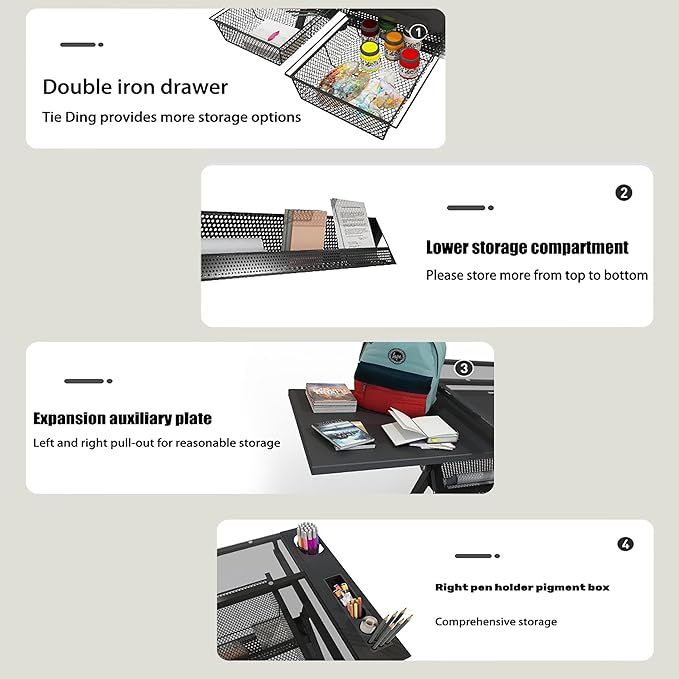 1
Double iron drawer
Tie Ding provides more storage options

2
Lower storage compartment
Please store more from top to bottom

3
Expansion auxiliary plate
Left and right pull-out for reasonable storage

4
Right pen holder pigment box
Comprehensive storage