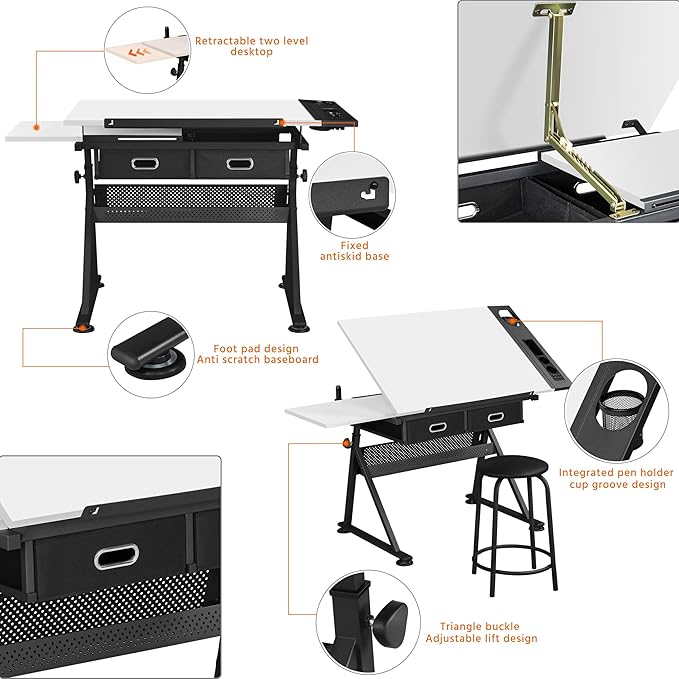 Retractable two level desktop

Fixed antiskid base

Foot pad design
Anti scratch baseboard

Integrated pen holder
cup groove design

Triangle buckle
Adjustable lift design