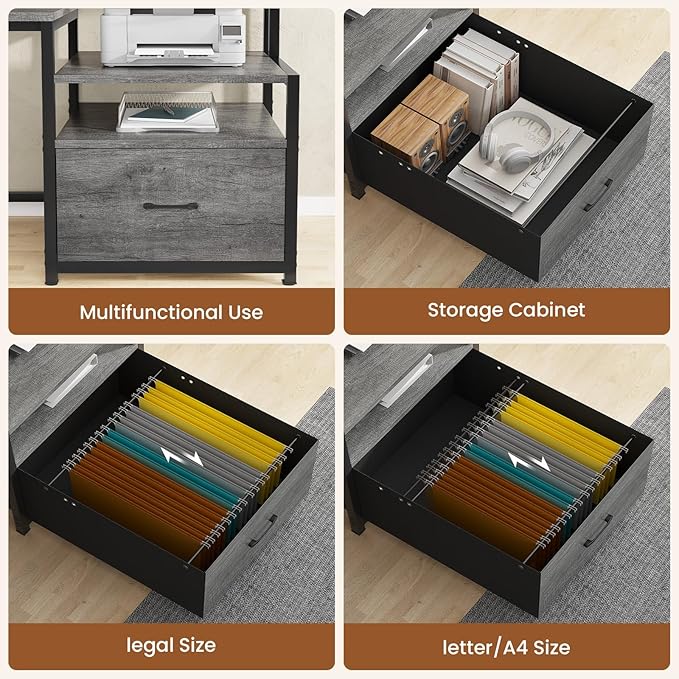 Multifunctional Use

Storage Cabinet

legal Size

letter/A4 Size