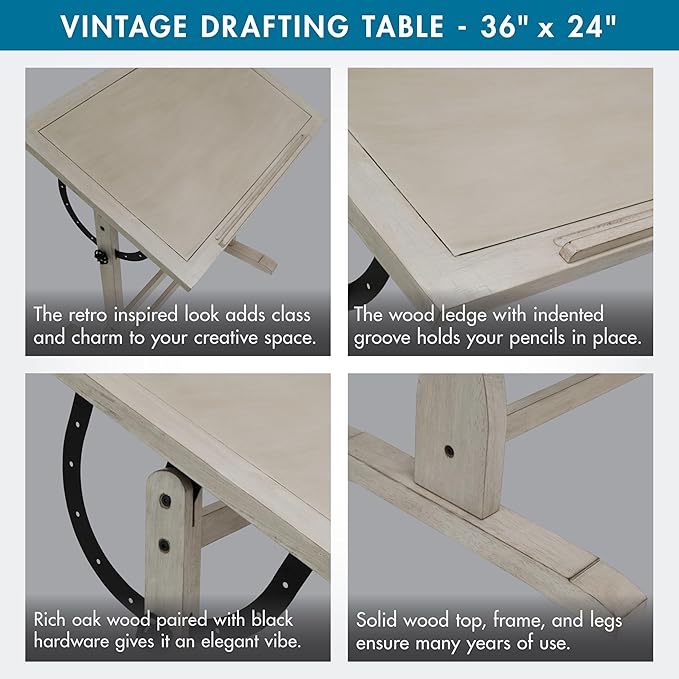 VINTAGE DRAFTING TABLE - 36" x 24"

The retro inspired look adds class and charm to your creative space.

The wood ledge with indented groove holds your pencils in place.

Rich oak wood paired with black hardware gives it an elegant vibe.

Solid wood top, frame, and legs ensure many years of use.