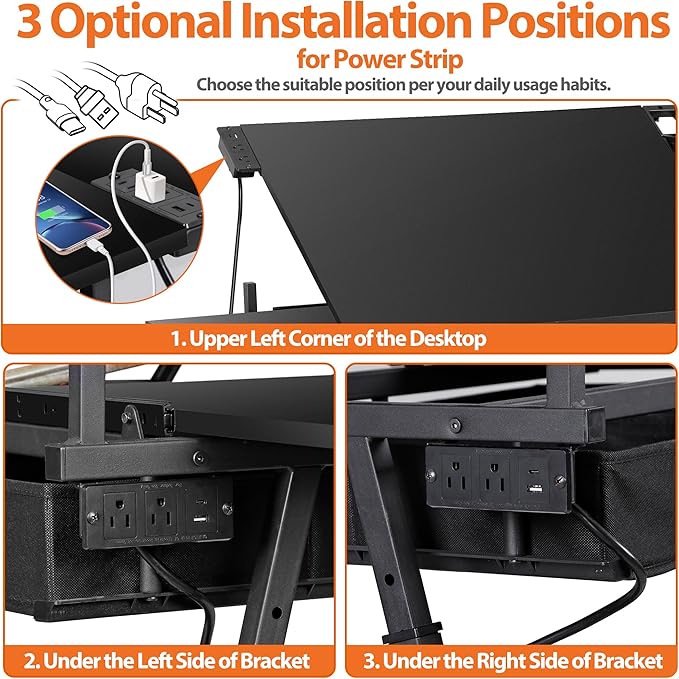 3 Optional Installation Positions

for Power Strip

Choose the suitable position per your daily usage habits.

1. Upper Left Corner of the Desktop

2. Under the Left Side of Bracket

3. Under the Right Side of Bracket